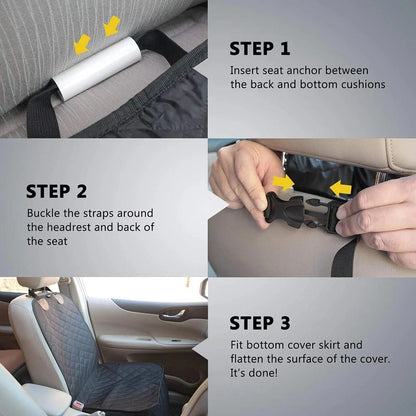 STEP 1
Insert seat anchor between the back and bottom cushions

STEP 2
Buckle the straps around the headrest and back of the seat

STEP 3
Fit bottom cover skirt and flatten the surface of the cover. It's done!